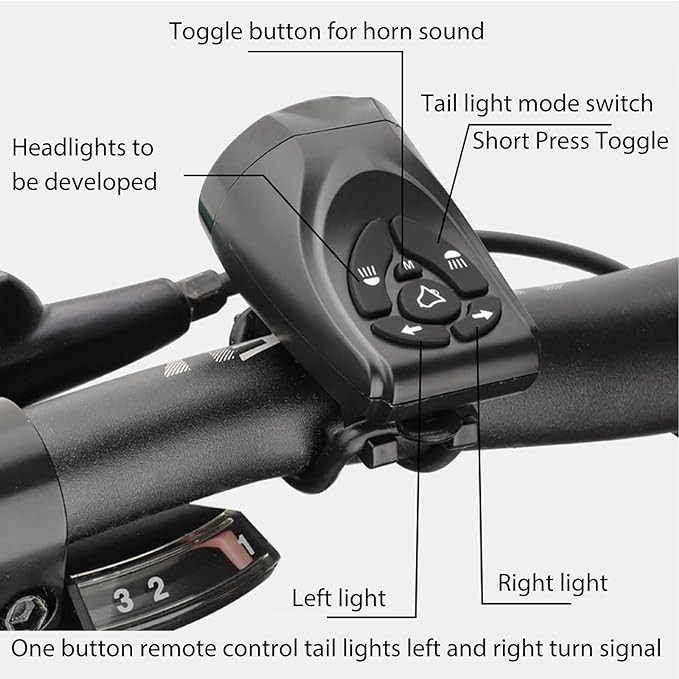 Toggle button for horn sound

Tail light mode switch
Short Press Toggle

Headlights to be developed

M

1

3 2

Left light

Right light

One button remote control tail lights left and right turn signal